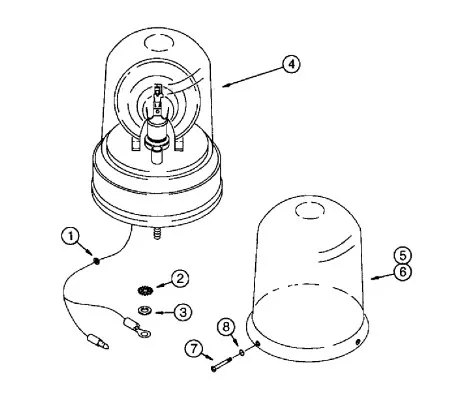 4
1
2
3
5
6
8
7