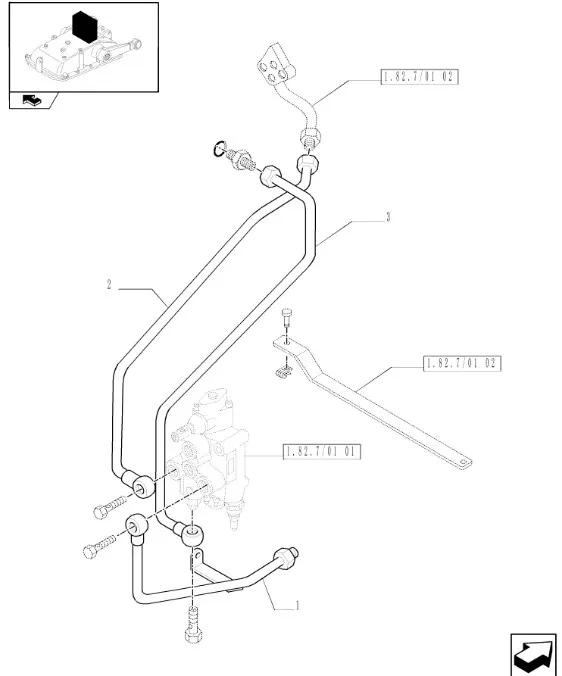 1.82.7/01 02
3
2
1.82.7/01 02
1.82.7/01 01
1